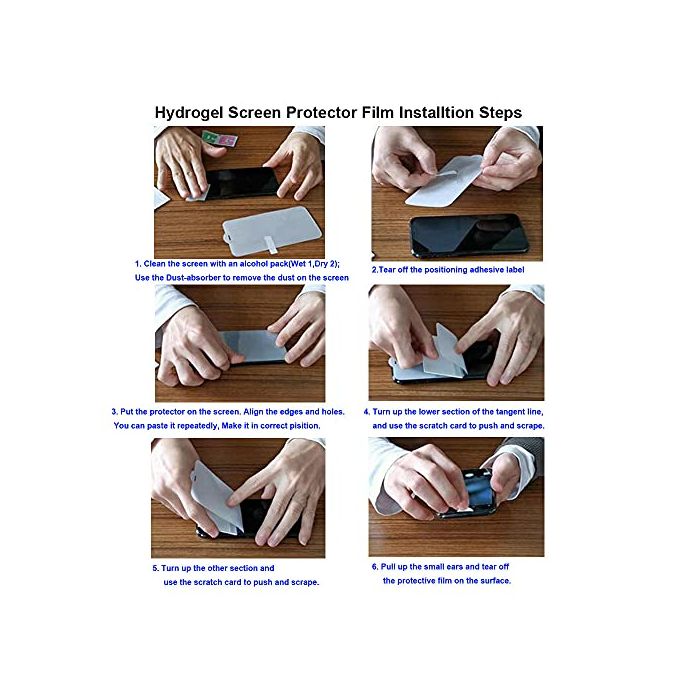 Hydrogel Screen Protector Film Installtion Steps

1. Clean the screen with an alcohol pack(Wet 1,Dry 2);
Use the Dust-absorber to remove the dust on the screen

2.Tear off the positioning adhesive label

3. Put the protector on the screen. Align the edges and holes.
You can paste it repeatedly, Make it in correct pisition.

4. Turn up the lower section of the tangent line,
and use the scratch card to push and scrape.

5. Turn up the other section and
use the scratch card to push and scrape.

6. Pull up the small ears and tear off
the protective film on the surface.