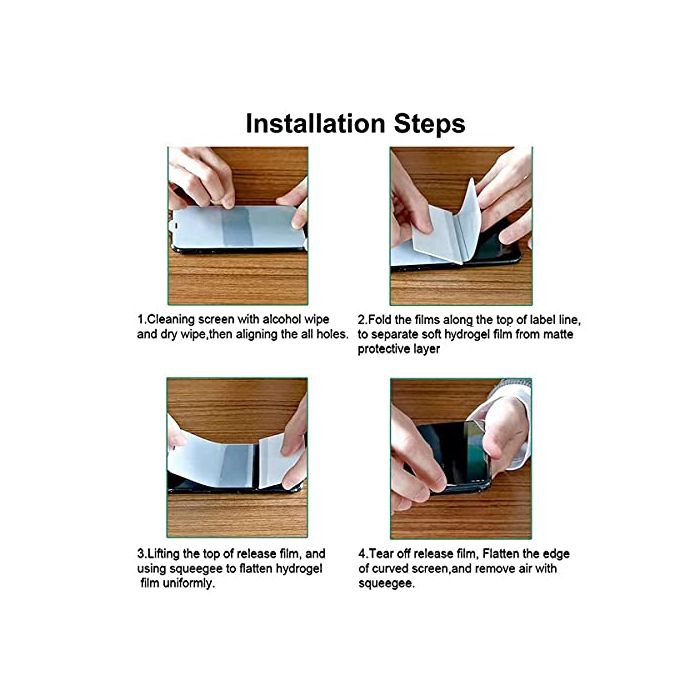 Installation Steps

1.Cleaning screen with alcohol wipe and dry wipe,then aligning the all holes.

2.Fold the films along the top of label line, to separate soft hydrogel film from matte protective layer

3.Lifting the top of release film, and using squeegee to flatten hydrogel film uniformly.

4.Tear off release film, Flatten the edge of curved screen,and remove air with squeegee.